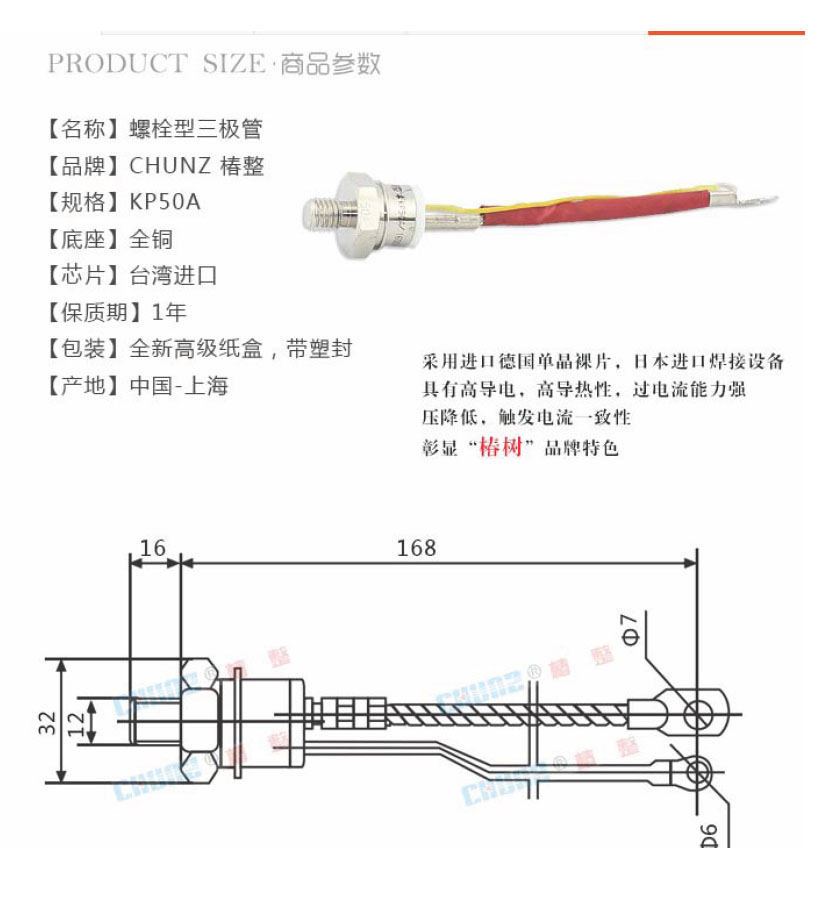 PRODUCT SIZE·商品参数

【名称】螺栓型三极管
【品牌】CHUNZ 椿整
【规格】KP50A
【底座】全铜
【芯片】台湾进口
【保质期】1年
【包装】全新高级纸盒，带塑封
【产地】中国-上海

采用进口德国单晶裸片，日本进口焊接设备
具有高导电，高导热性，过电流能力强
压降低，触发电流一致性
彰显“椿树”品牌特色

16
168
32
12
Φ7
Φ6
CHUNZ® 椿整
CHUNZ® 椿整
CHUNZ® 椿整